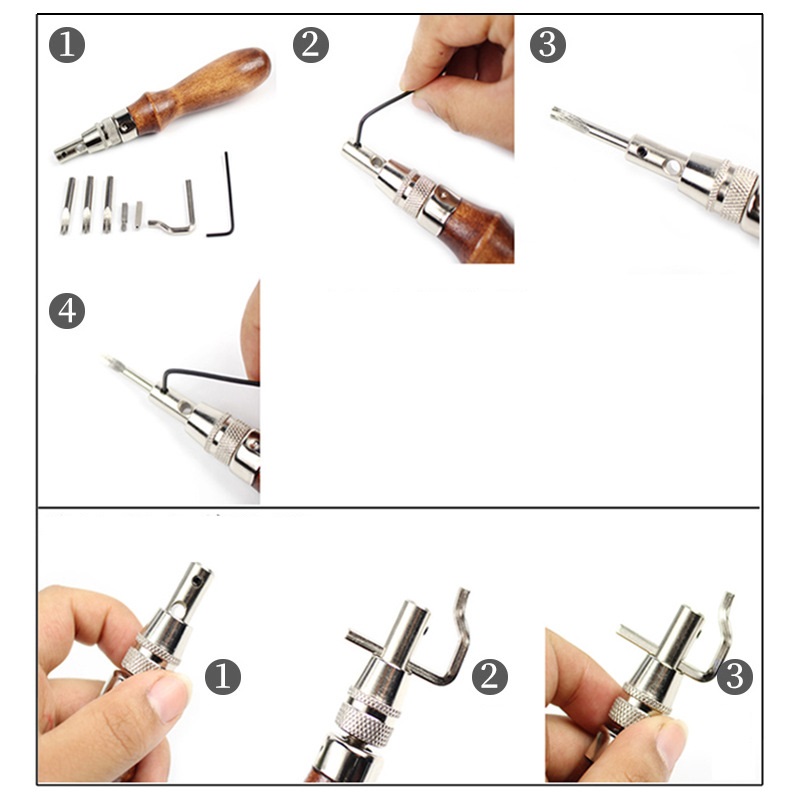 1
2
3
4
1
2
3