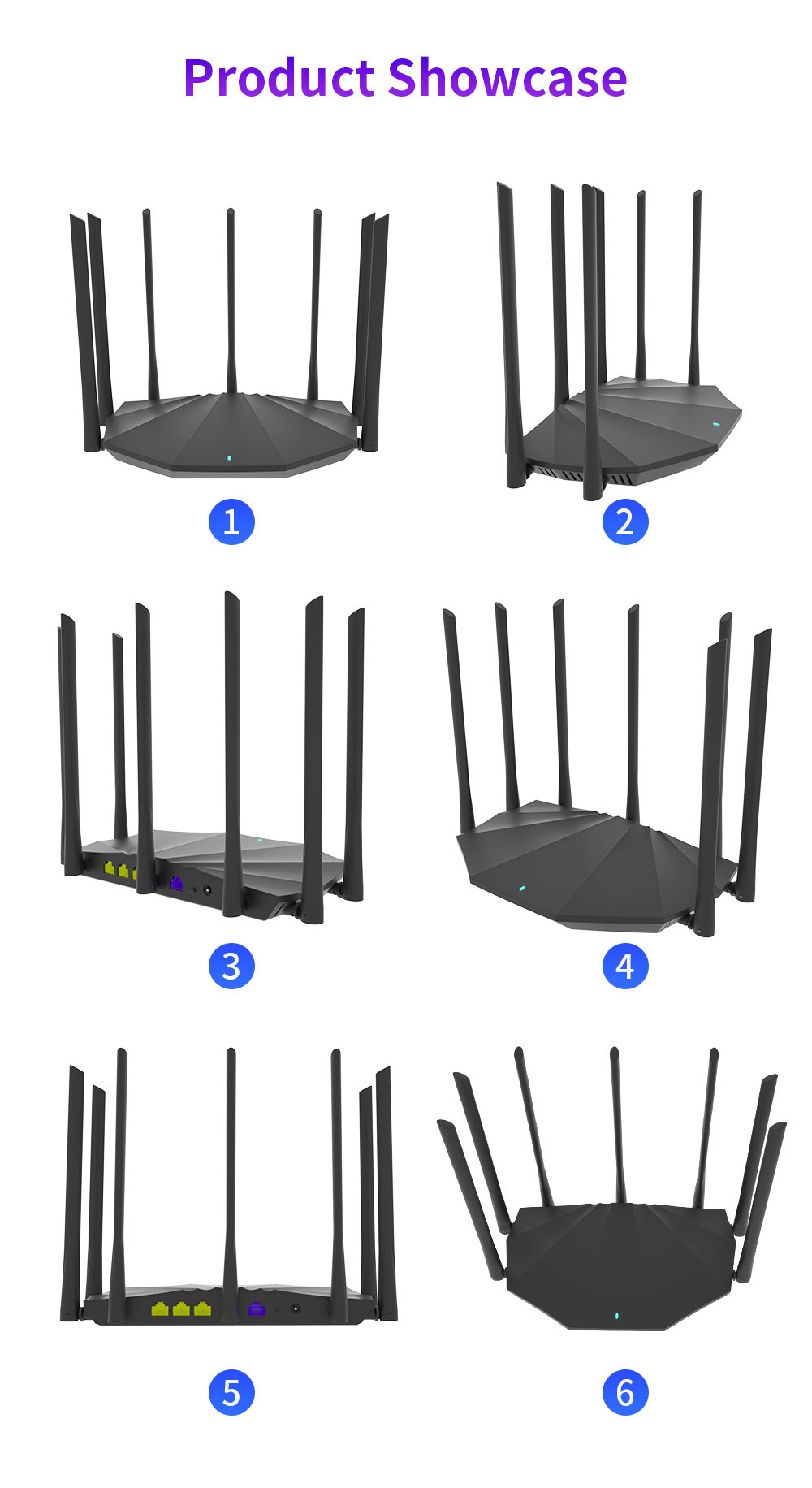 Product Showcase

1

2

3

4

5

6