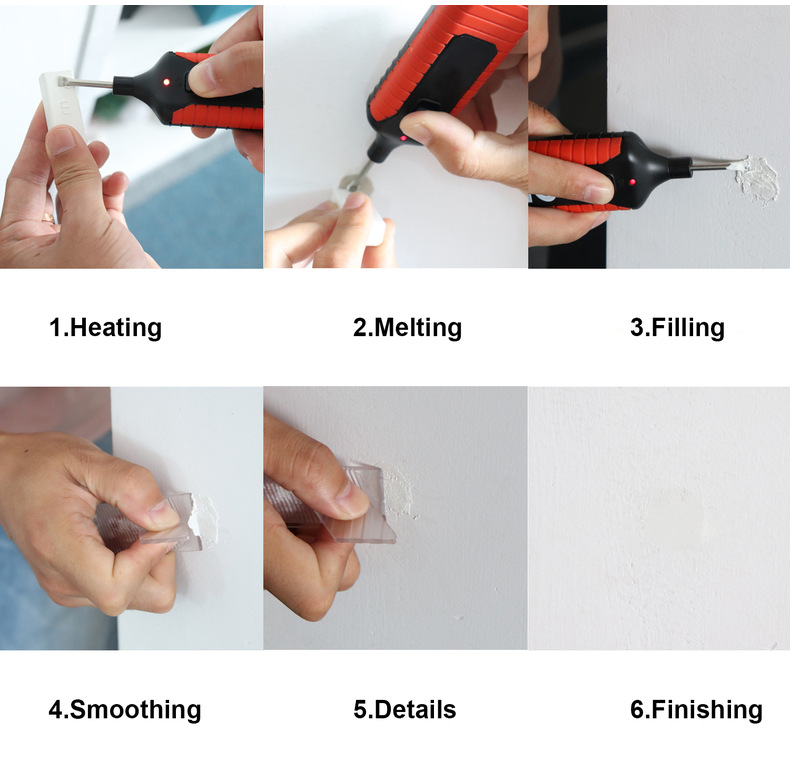 1.Heating

2.Melting

3.Filling

4.Smoothing

5.Details

6.Finishing